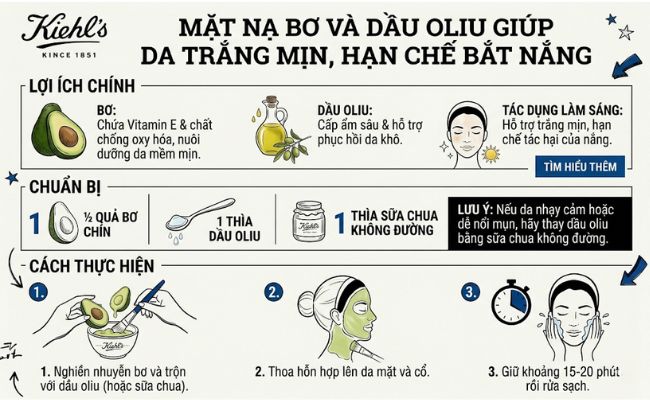 Kiehl's
SINCE 1851

MẶT NẠ BƠ VÀ DẦU OLIU GIÚP DA TRẮNG MỊN, HẠN CHẾ BẮT NẮNG

LỢI ÍCH CHÍNH

BƠ:
Chứa Vitamin E & chất chống oxy hóa, nuôi dưỡng da mềm mịn.

DẦU OLIU:
Cấp ẩm sâu & hỗ trợ phục hồi da khô.

TÁC DỤNG LÀM SÁNG:
Hỗ trợ trắng mịn, hạn chế tác hại của nắng.

TÌM HIỂU THÊM

CHUẨN BỊ

1 ½ QUẢ BƠ CHÍN

1 THÌA DẦU OLIU

Kiehl's

1 THÌA SỮA CHUA KHÔNG ĐƯỜNG

LƯU Ý: Nếu da nhạy cảm hoặc dễ nổi mụn, hãy thay dầu oliu bằng sữa chua không đường.

CÁCH THỰC HIỆN

1.
Kiehl's
1. Nghiền nhuyễn bơ và trộn với dầu oliu (hoặc sữa chua).

2.
2. Thoa hỗn hợp lên da mặt và cổ.

3.
3. Giữ khoảng 15-20 phút rồi rửa sạch.